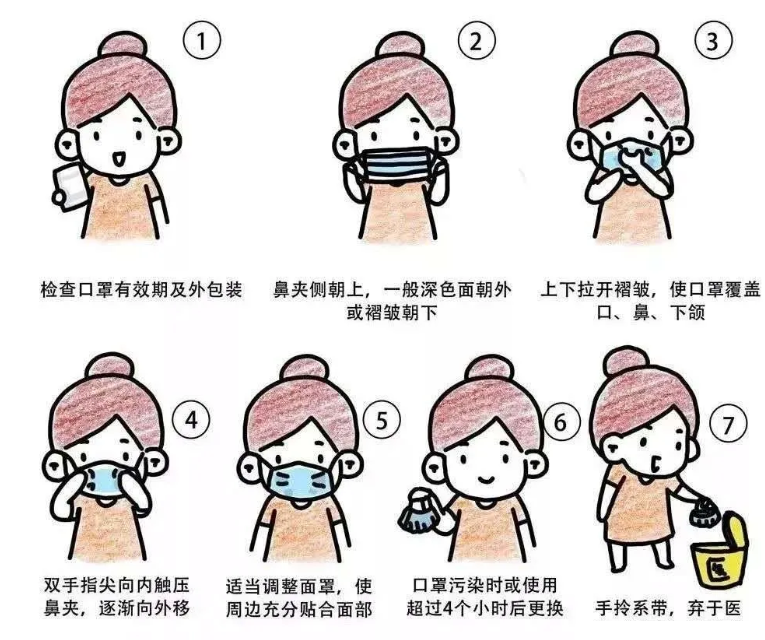 ①

检查口罩有效期及外包装

②

鼻夹侧朝上，一般深色面朝外或褶皱朝下

③

上下拉开褶皱，使口罩覆盖口、鼻、下颌

④

双手指尖向内触压鼻夹，逐渐向外移

⑤

适当调整面罩，使周边充分贴合面部

⑥

口罩污染时或使用超过4个小时后更换

⑦

医

手拎系带，弃于医